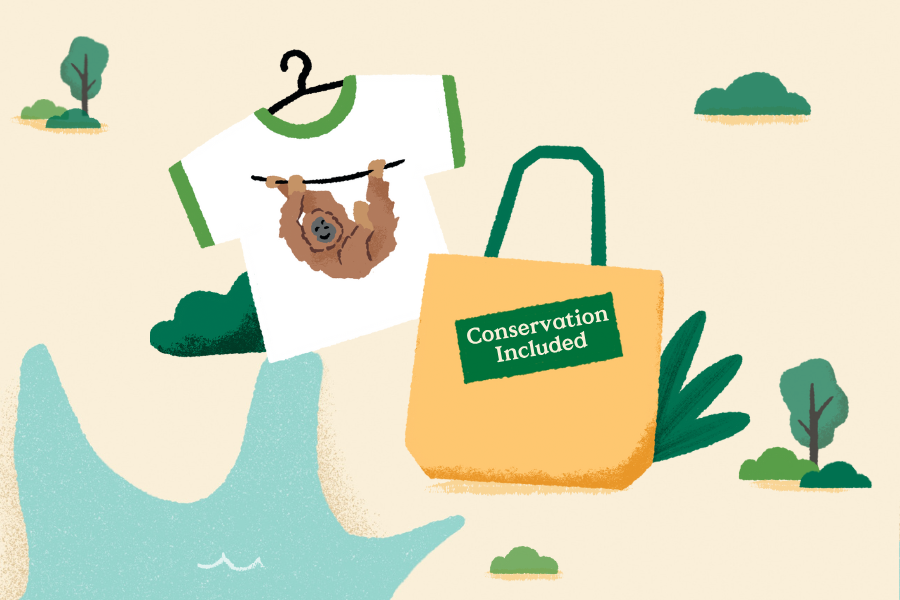 Conservation Included