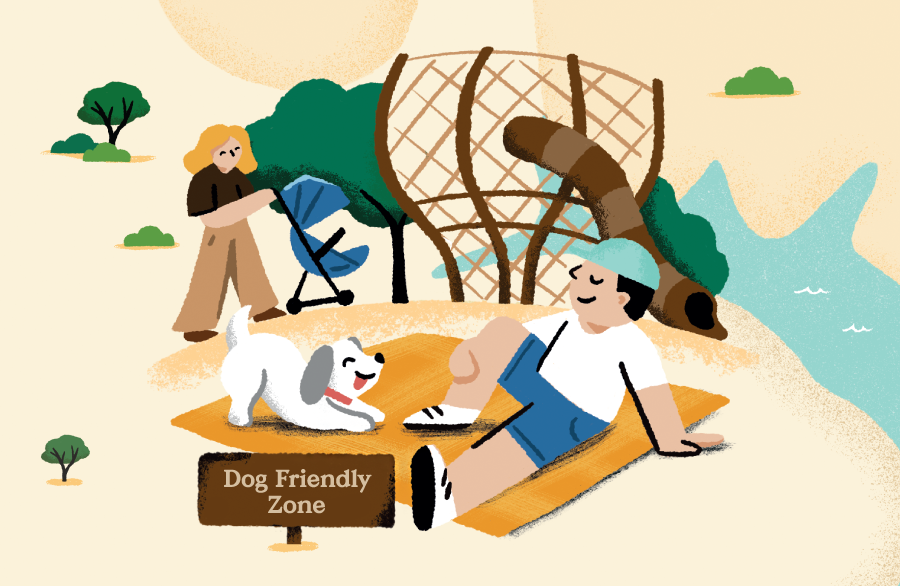 Dog Friendly Zone